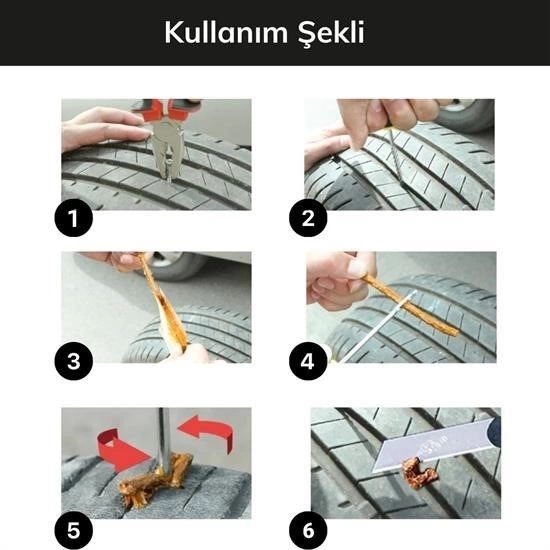 Kullanım Şekli

1

2

3

4

5

6