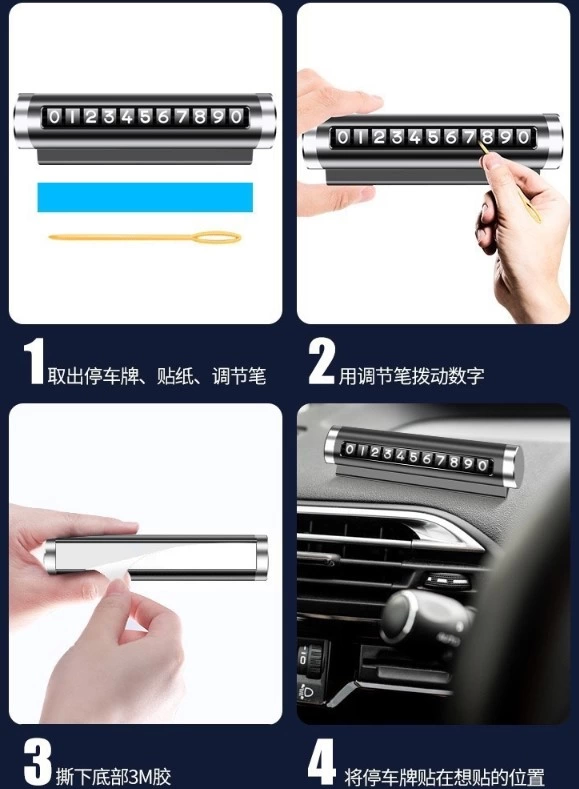 01234567890

01234567890

1 取出停车牌、贴纸、调节笔

2 用调节笔拨动数字

01234567890

3 撕下底部3M胶

4 将停车牌贴在想贴的位置